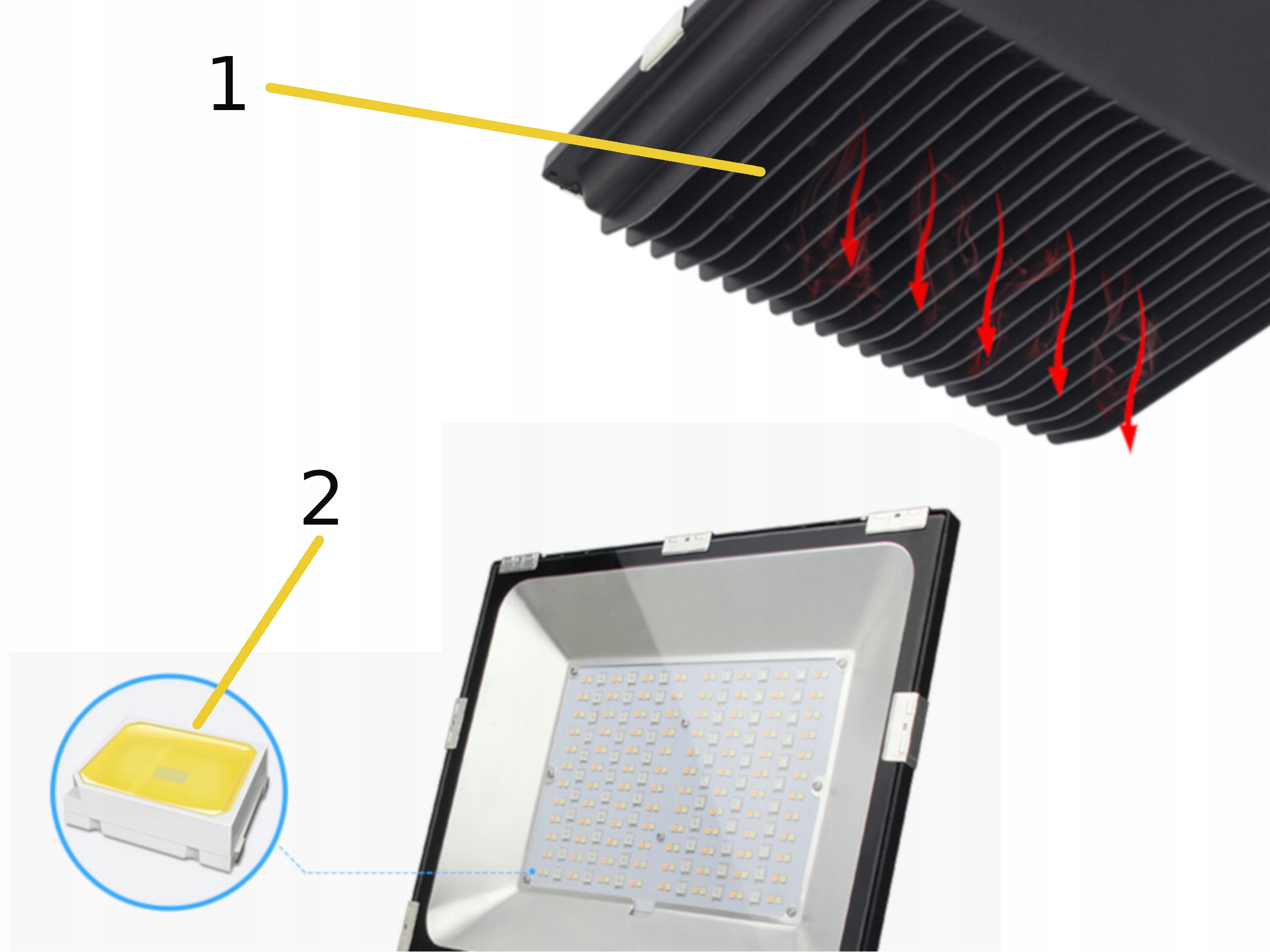 1

2