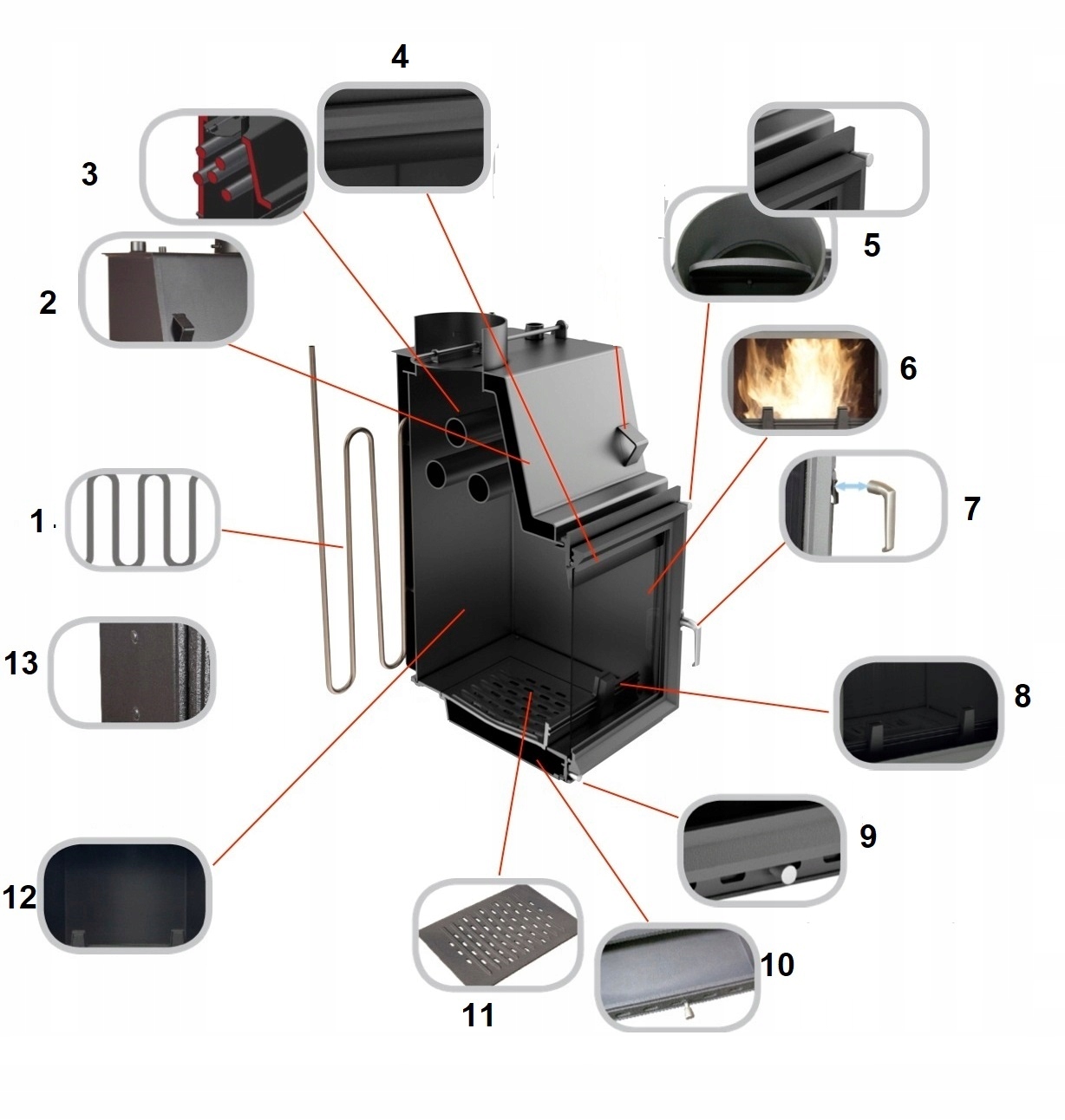 4

3

5

2

6

1

7

13

8

9

12

10

11