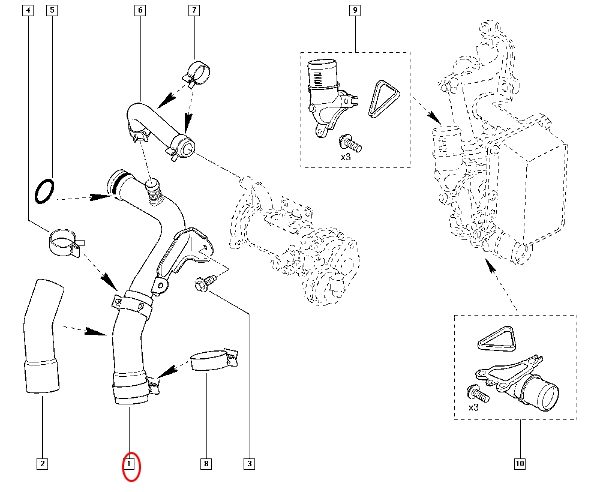 4
5
6
7
9
x3
x3
2
1
8
3
10