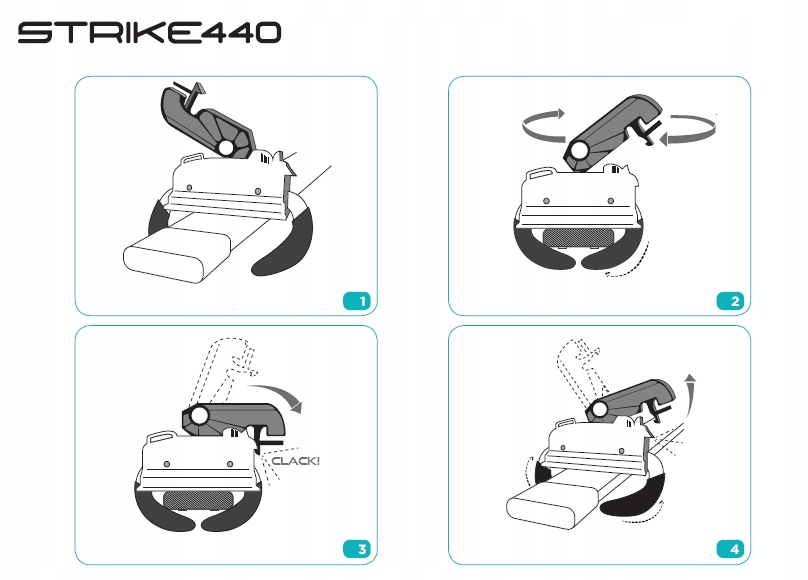 STRIKE440

1

2

CLACK!

3

4