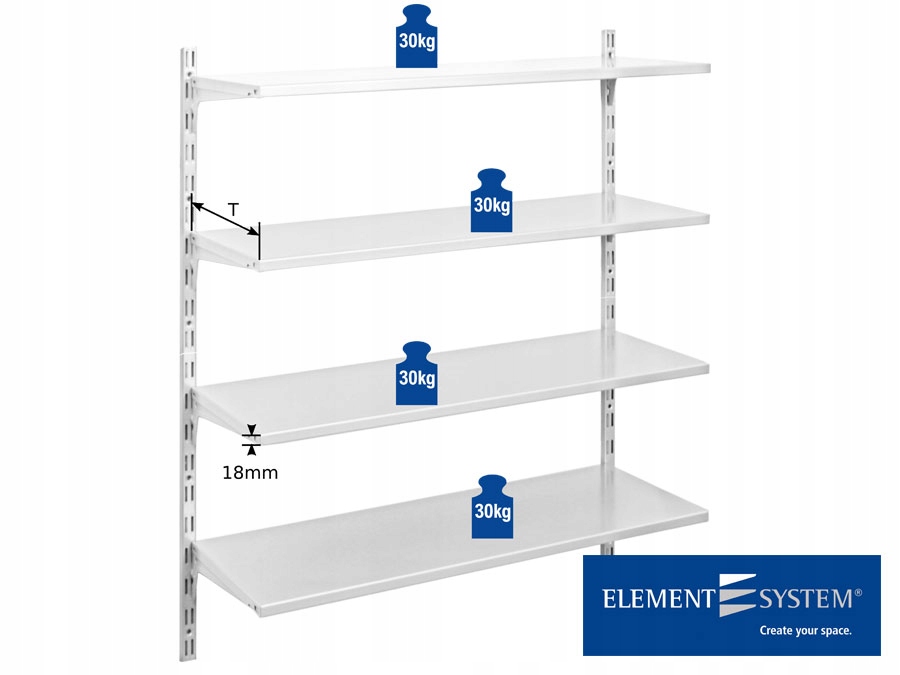 30kg

T

30kg

30kg

18mm

30kg

ELEMENT SYSTEM®
Create your space.