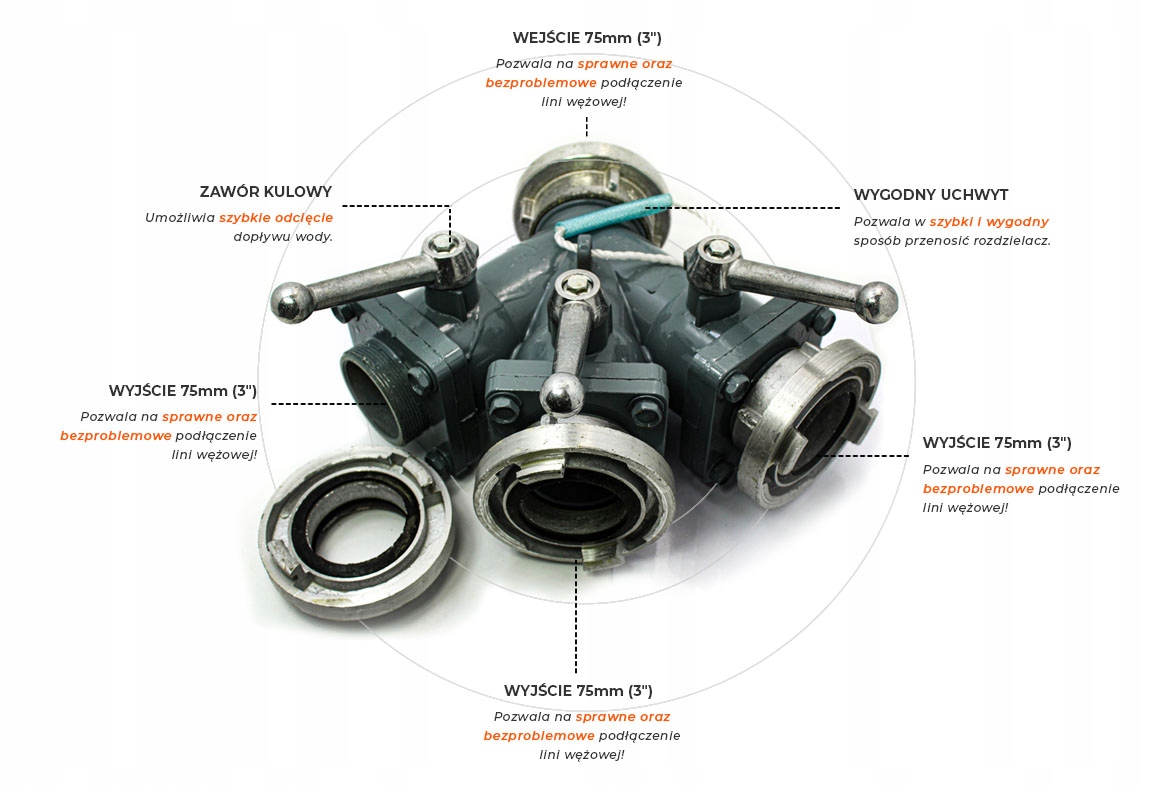 WEJŚCIE 75mm (3")
Pozwala na sprawne oraz bezproblemowe podłączenie lini wężowej!

ZAWÓR KULOWY
Umożliwia szybkie odcięcie dopływu wody.

WYGODNY UCHWYT
Pozwala w szybki i wygodny sposób przenosić rozdzielacz.

WYJŚCIE 75mm (3")
Pozwala na sprawne oraz bezproblemowe podłączenie lini wężowej!

WYJŚCIE 75mm (3")
Pozwala na sprawne oraz bezproblemowe podłączenie lini wężowej!

WYJŚCIE 75mm (3")
Pozwala na sprawne oraz bezproblemowe podłączenie lini wężowej!