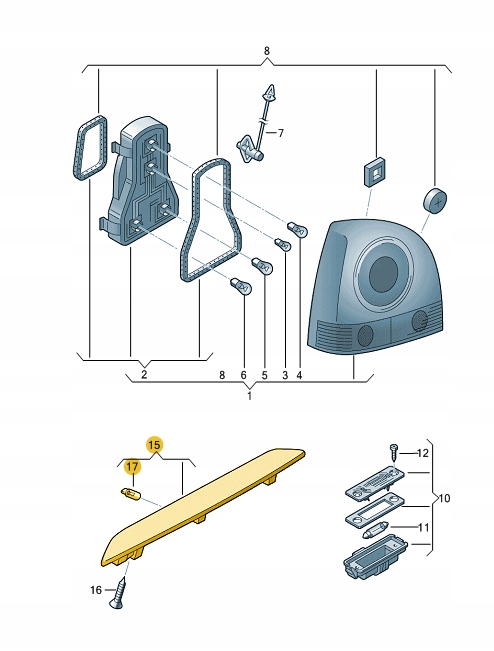 8
7
2
8
6
5
3
4
1
15
17
12
10
11
16