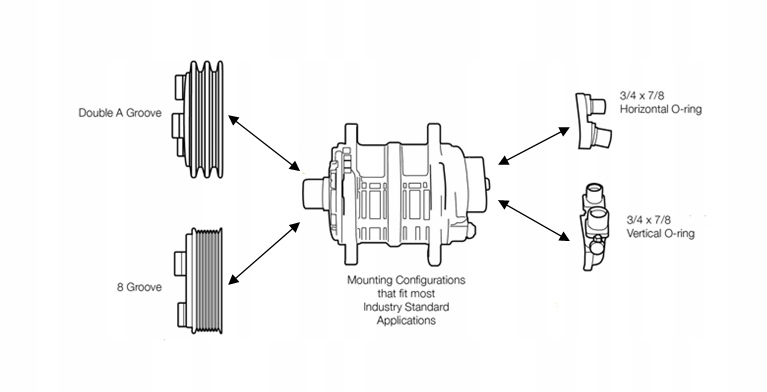 Double A Groove

8 Groove

Mounting Configurations that fit most Industry Standard Applications

3/4 x 7/8
Horizontal O-ring

3/4 x 7/8
Vertical O-ring