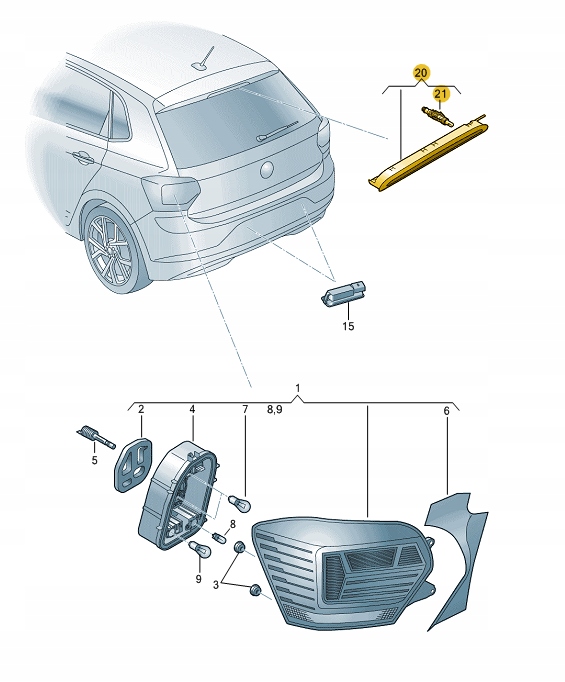 20
21
15
1
2
4
7
8,9
6
5
8
9
3