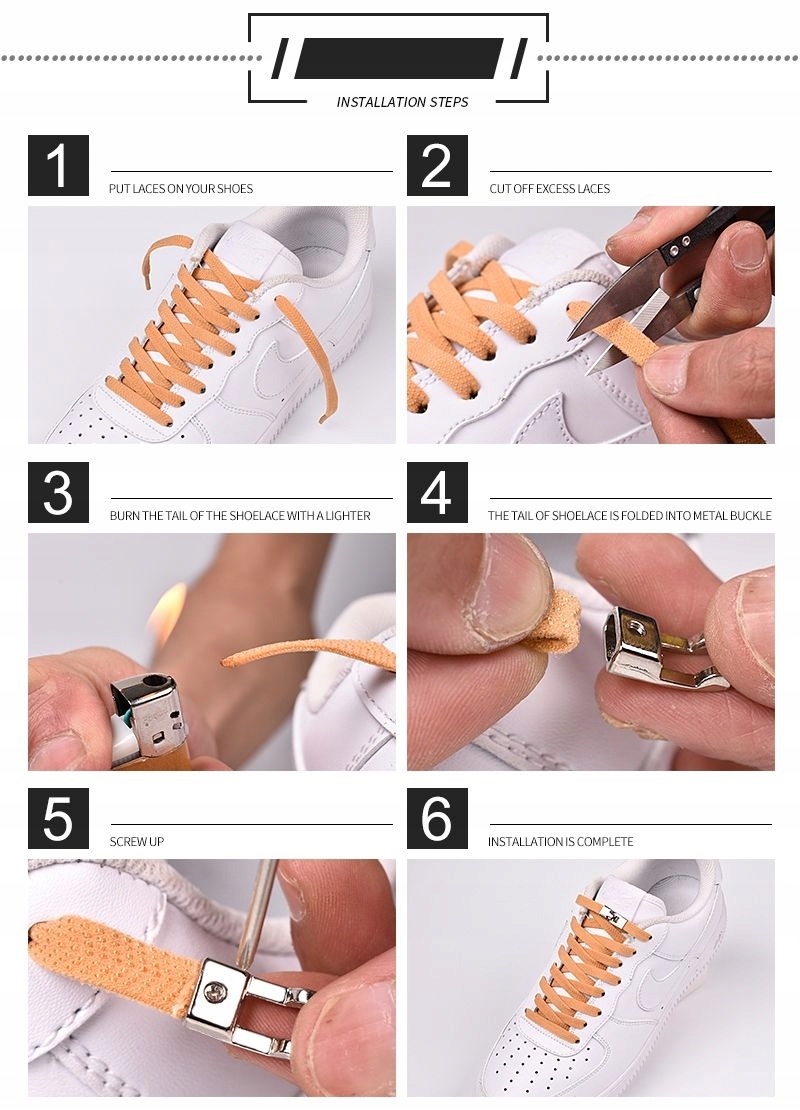 INSTALLATION STEPS

1
PUT LACES ON YOUR SHOES

2
CUT OFF EXCESS LACES

3
BURN THE TAIL OF THE SHOELACE WITH A LIGHTER

4
THE TAIL OF SHOELACE IS FOLDED INTO METAL BUCKLE

5
SCREW UP

6
INSTALLATION IS COMPLETE