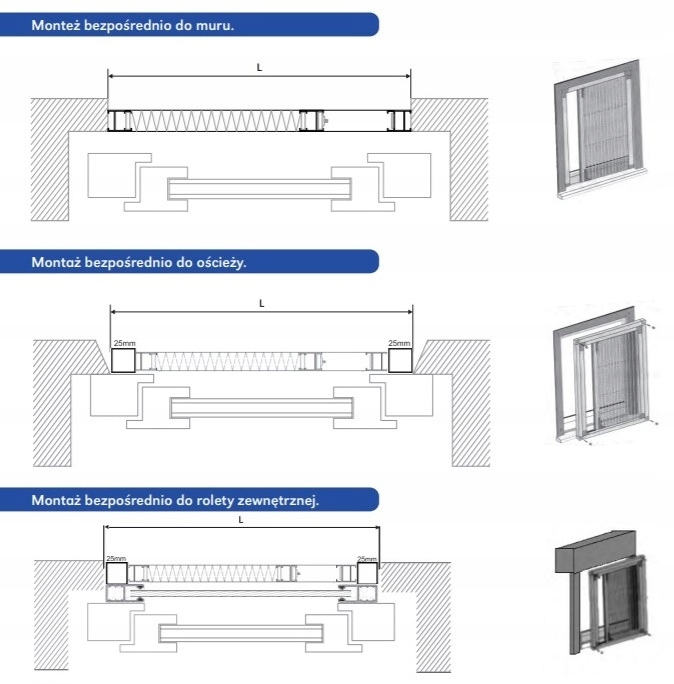 Monteż bezpośrednio do muru.

L

Montaż bezpośrednio do ościeży.

L

25mm

25mm

Montaż bezpośrednio do rolety zewnętrznej.

L

25mm

25mm