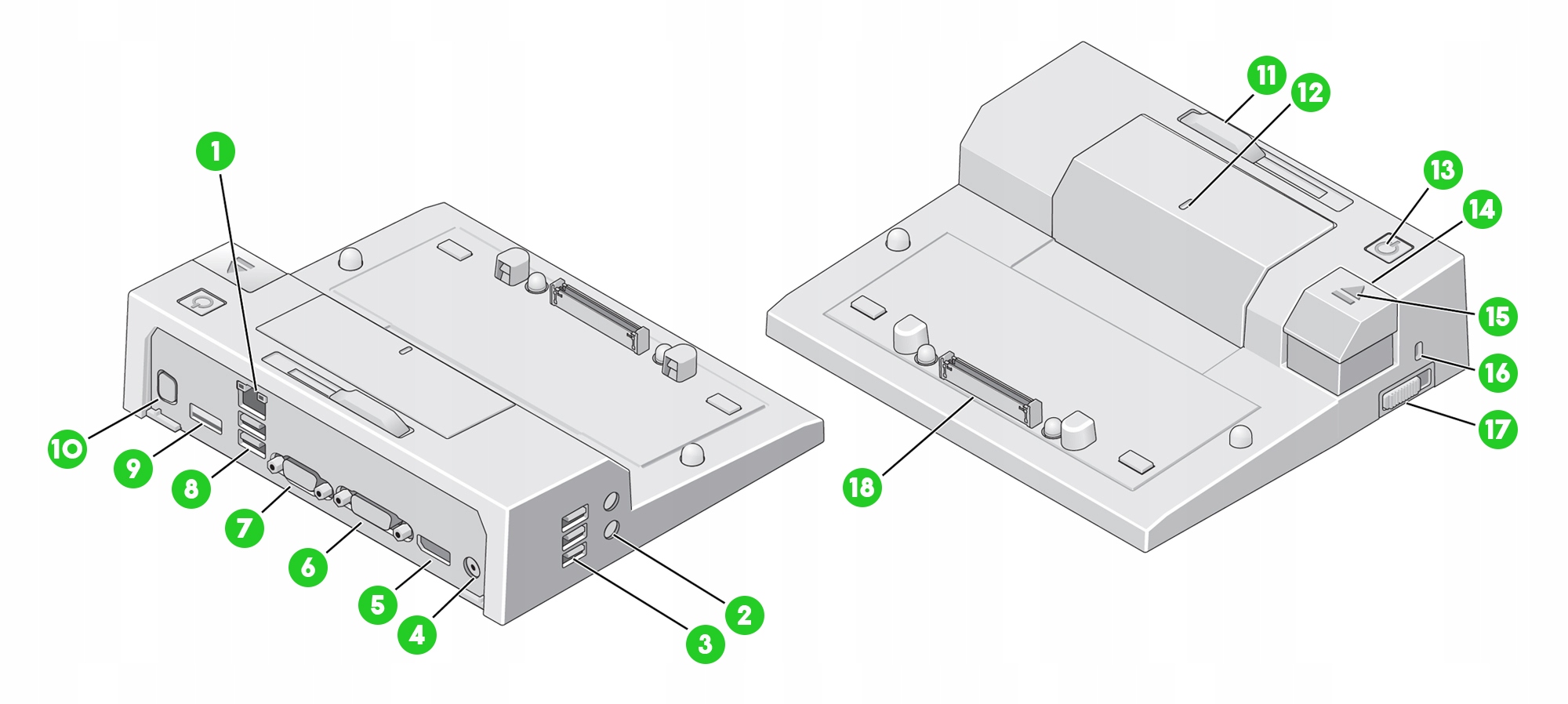 1
10
9
8
7
6
5
4
3
2
11
12
13
14
15
16
17
18