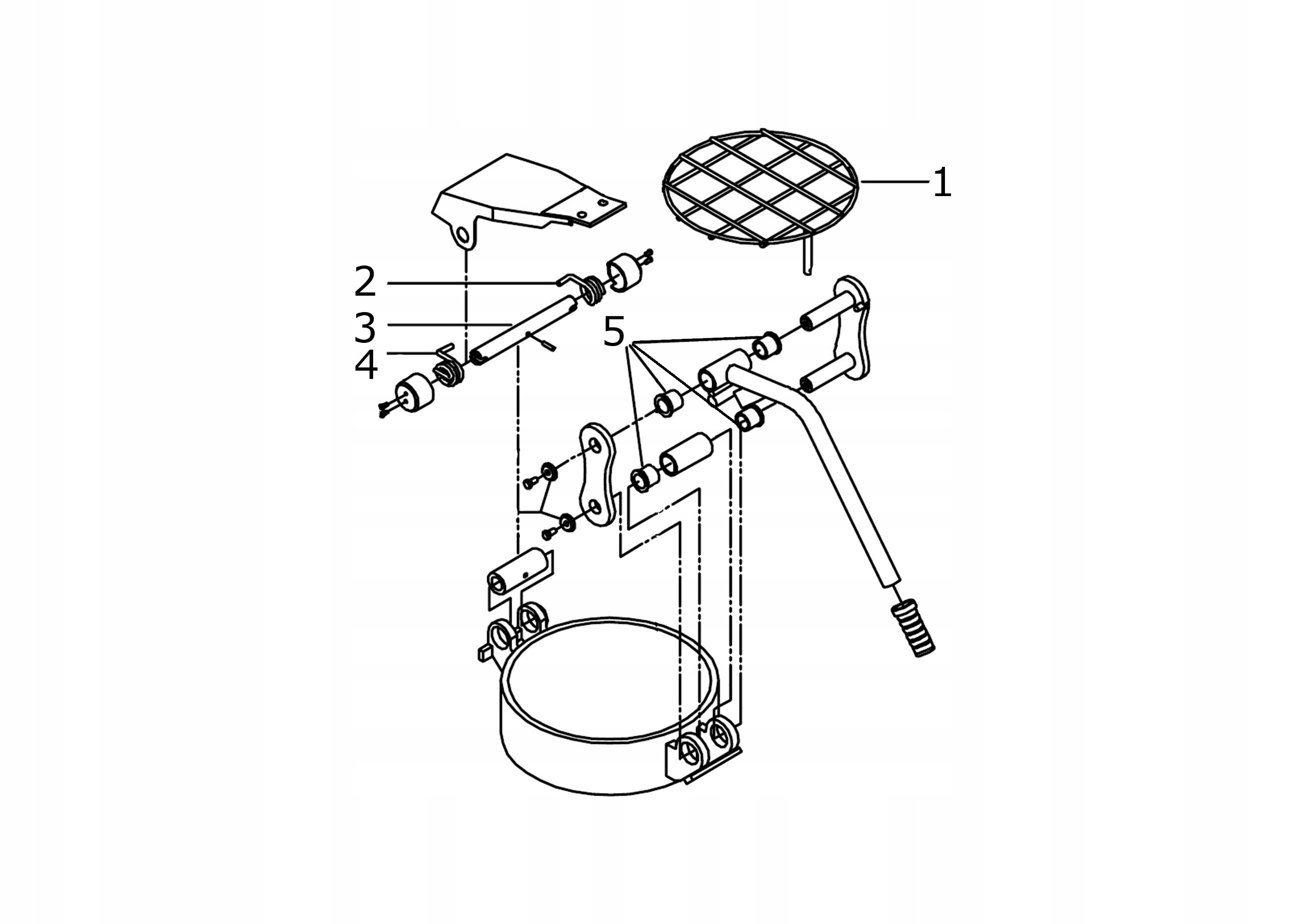 1
2
3
4
5