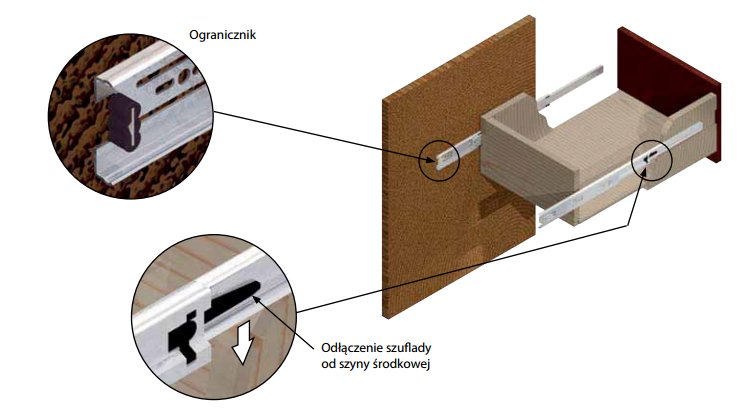 Ogranicznik

Odłączenie szuflady od szyny środkowej