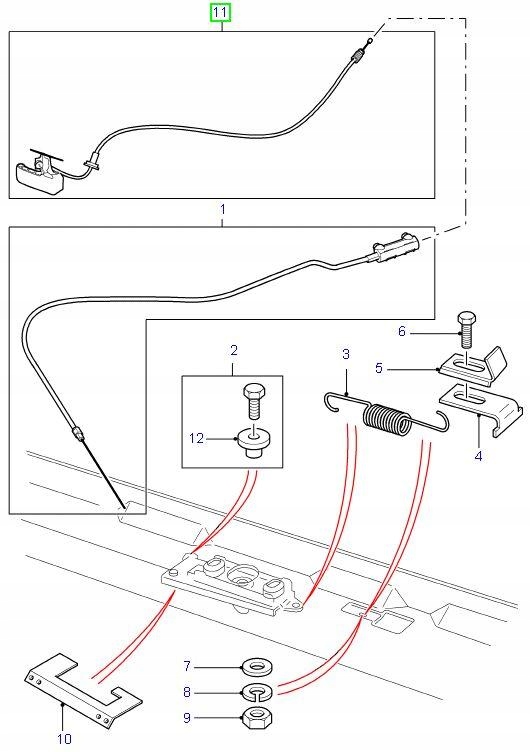 11
1
6
2
3
5
12
4
7
8
9
10