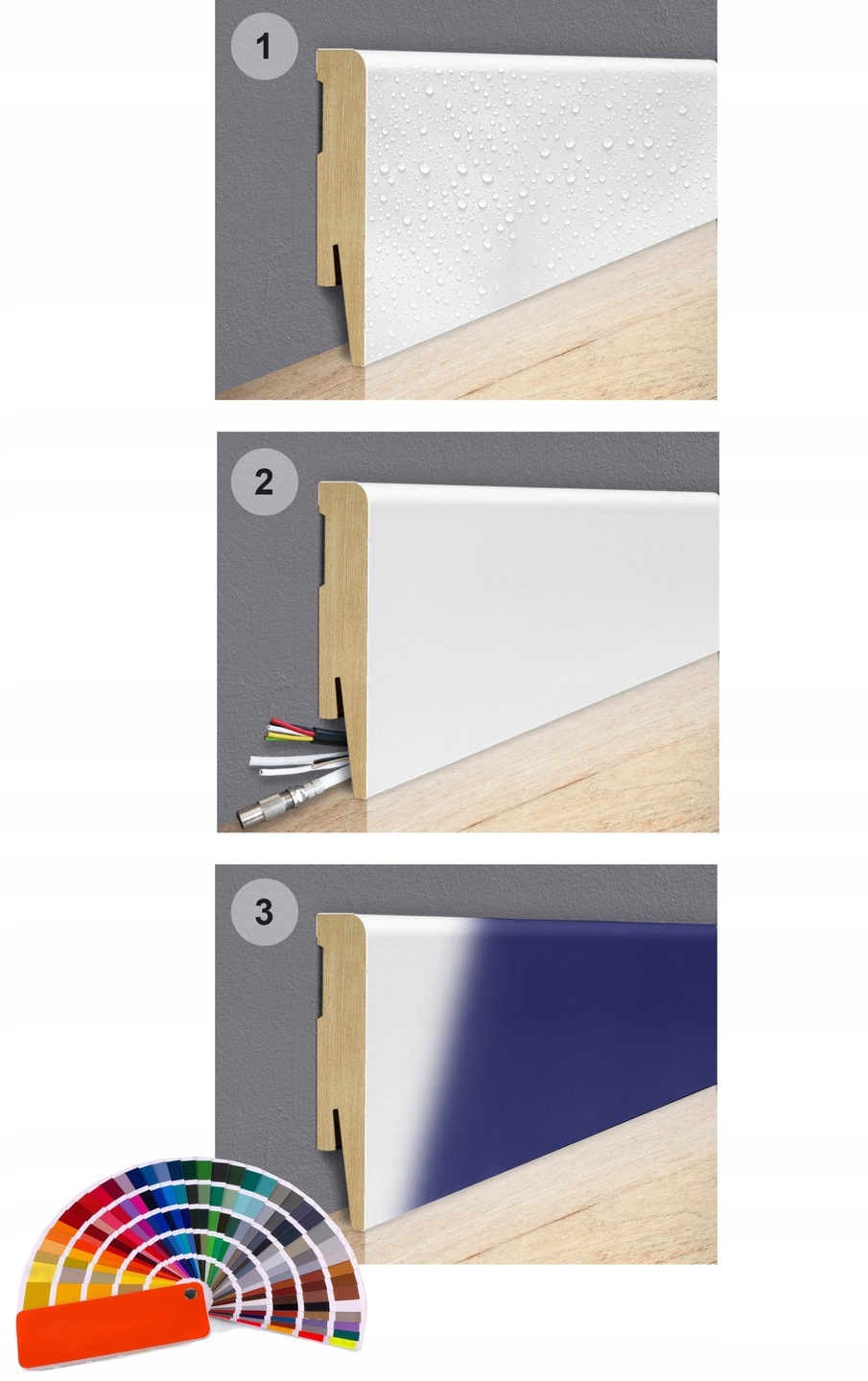 1

2

3