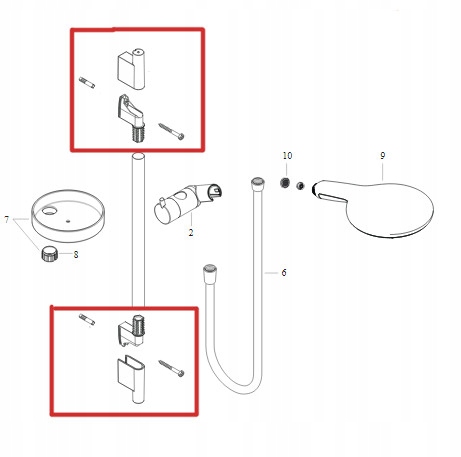 10
9
7
2
8
6