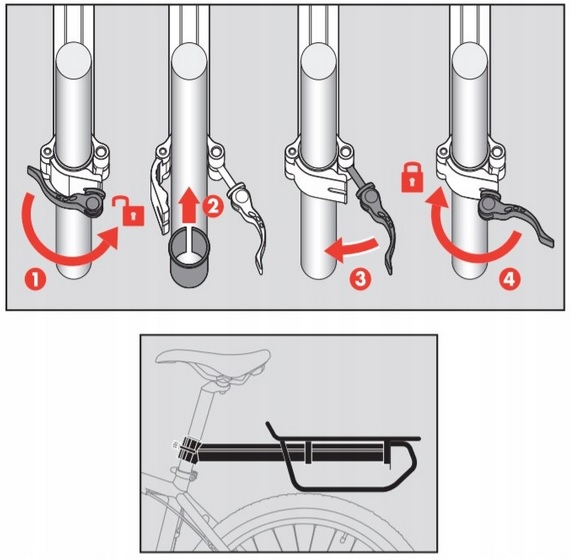 1
2
3
4