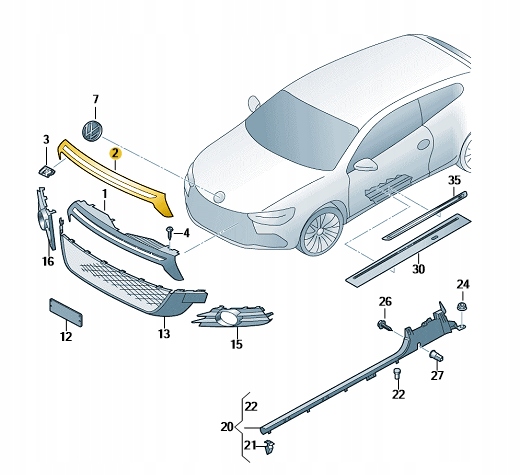 7
3
2
1
4
16
35
30
12
13
15
24
26
27
22
22
20
21