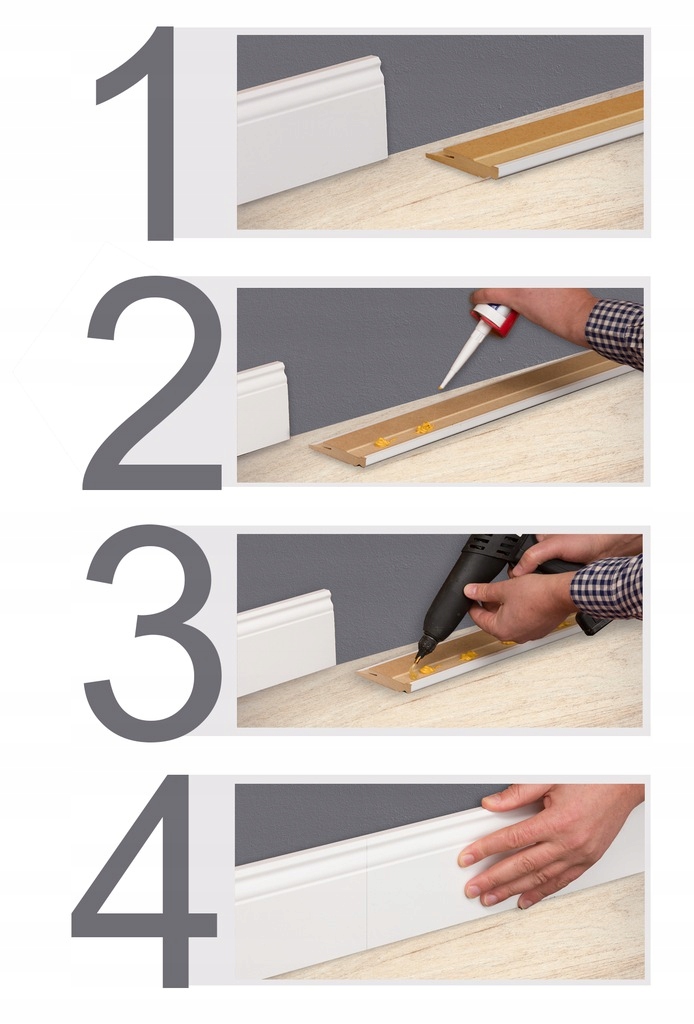 1

2

3

4