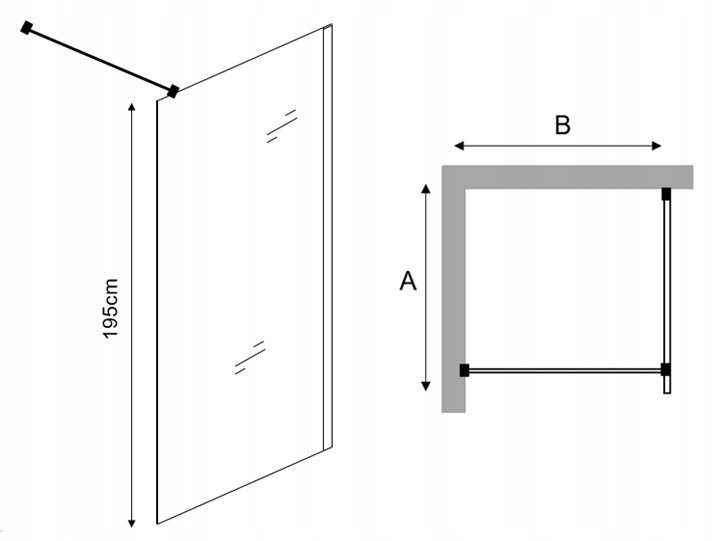 195cm

B

A