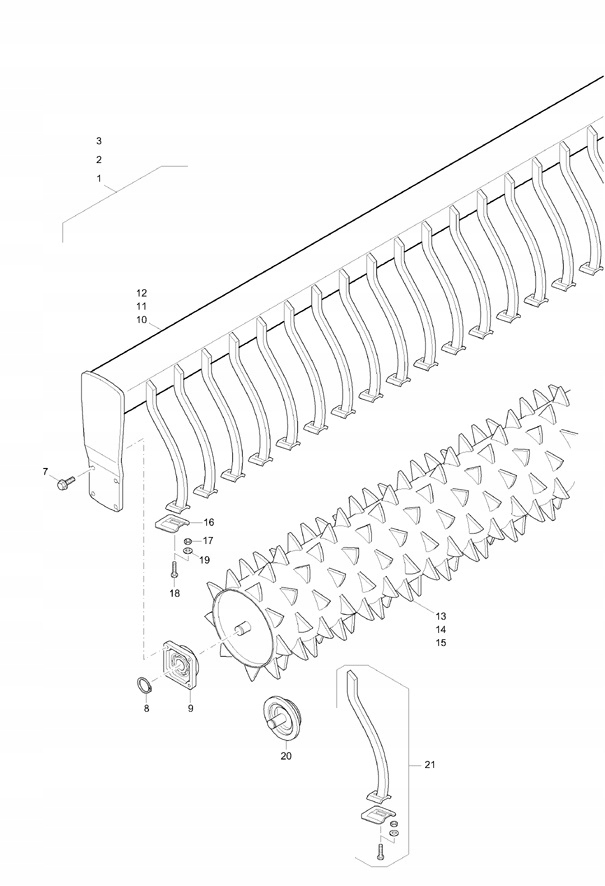 3
2
1

12
11
10

7

16
17
19

18

13
14
15

8
9

20

21