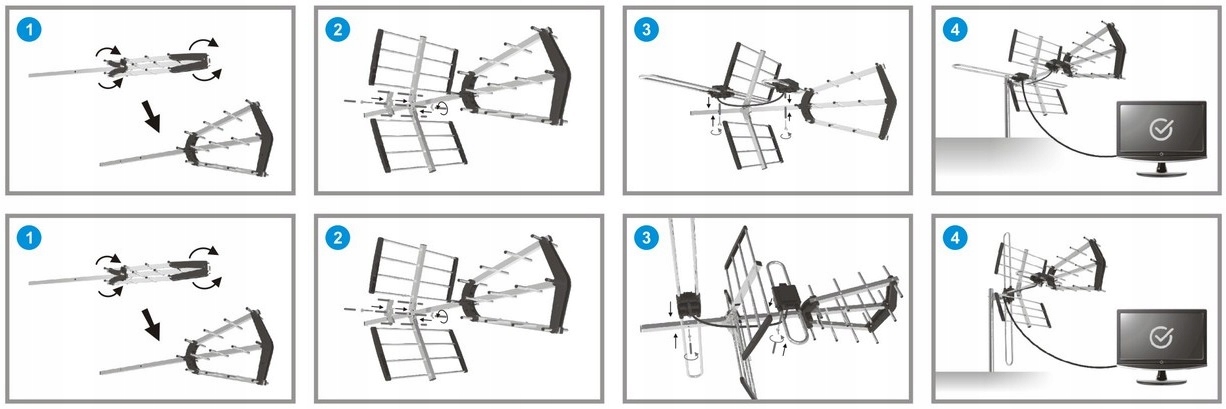 1

2

3

4

1

2

3

4