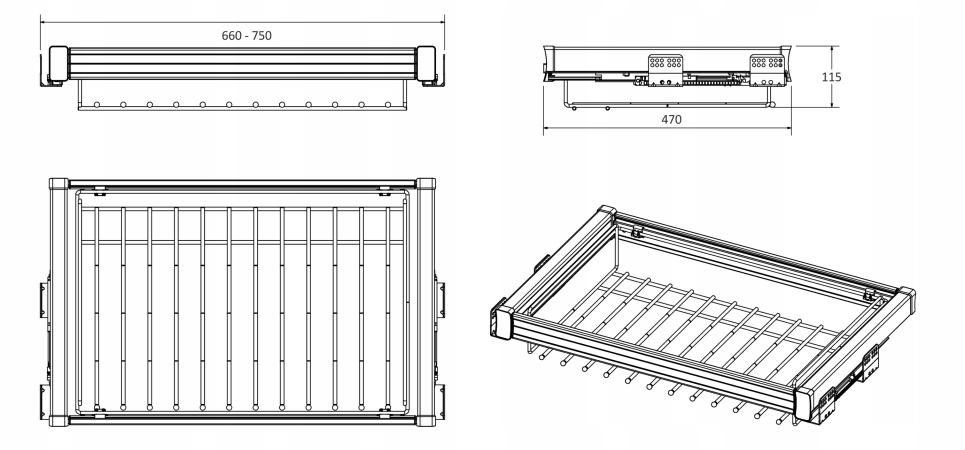 660 - 750

115

470