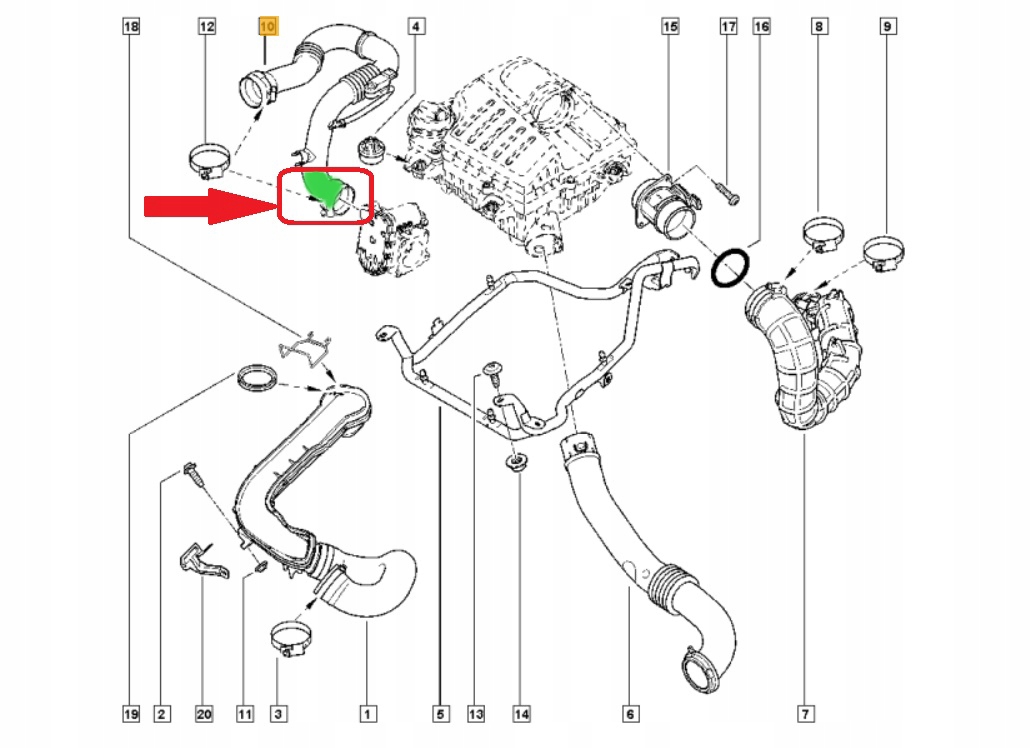 18
12
10
4
15
17
16
8
9
19
2
20
11
3
1
5
13
14
6
7