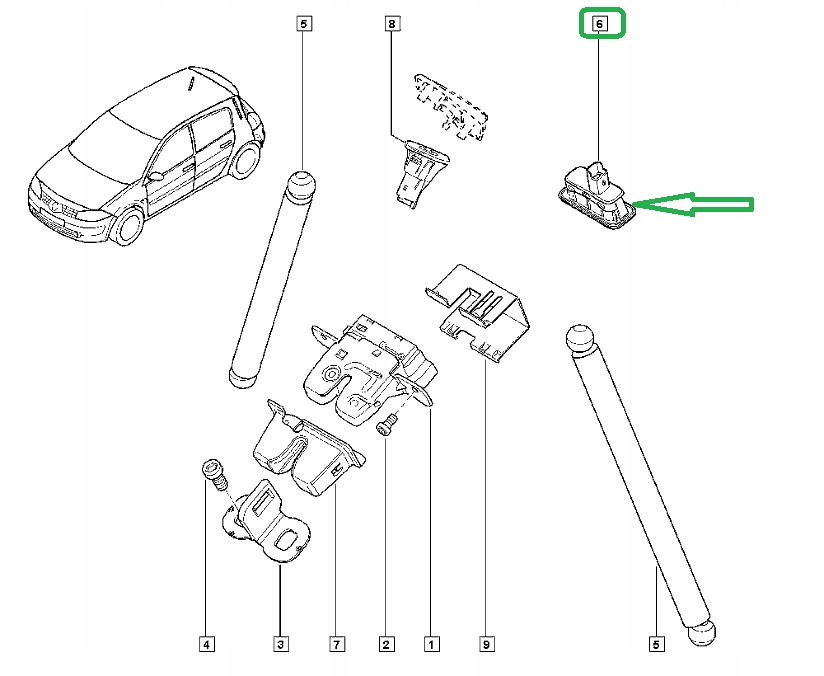 5
8
6
4
3
7
2
1
9
5