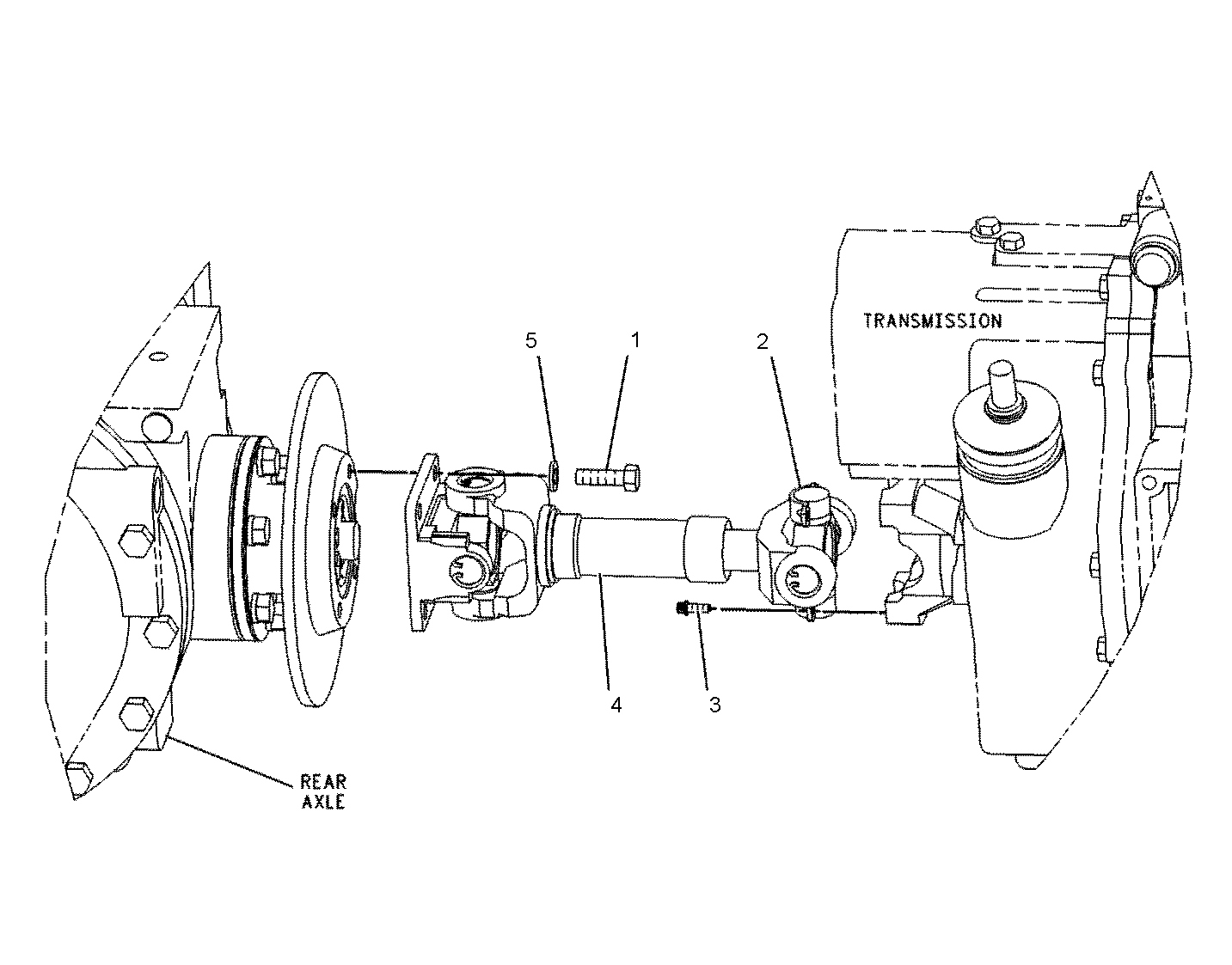 TRANSMISSION

5

1

2

4

3

REAR AXLE