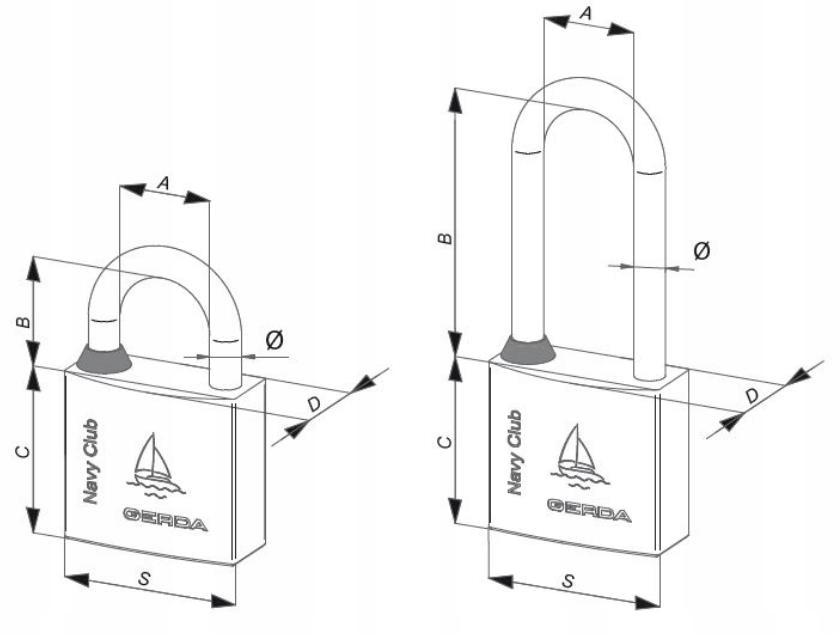 A
B
Ø
D
C
Navy Club
GERDA
S

A
B
Ø
D
C
Navy Club
GERDA
S