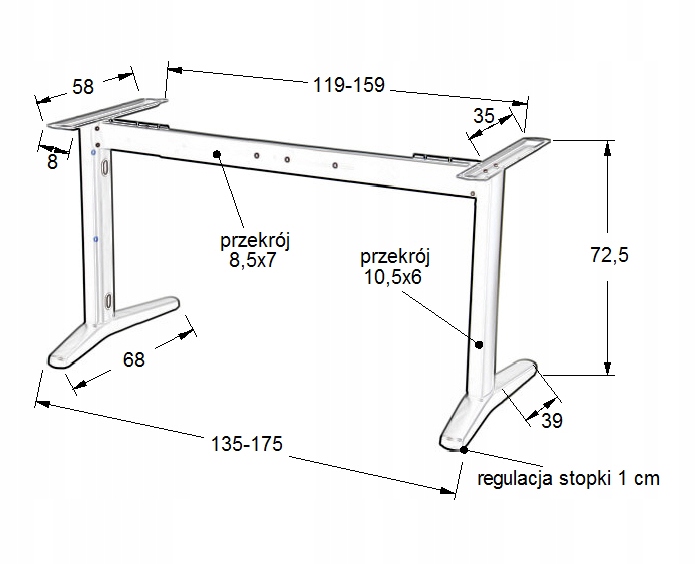 58

119-159

35

8

przekrój
8,5x7

przekrój
10,5x6

72,5

68

39

135-175

regulacja stopki 1 cm