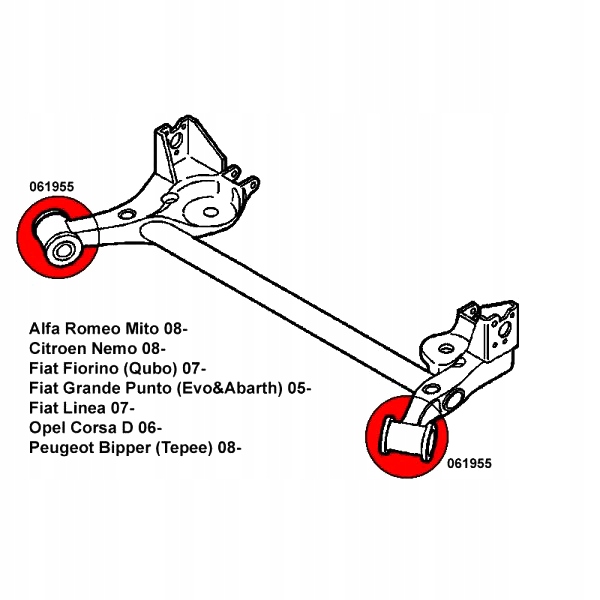 061955

Alfa Romeo Mito 08-
Citroen Nemo 08-
Fiat Fiorino (Qubo) 07-
Fiat Grande Punto (Evo&Abarth) 05-
Fiat Linea 07-
Opel Corsa D 06-
Peugeot Bipper (Tepee) 08-

061955