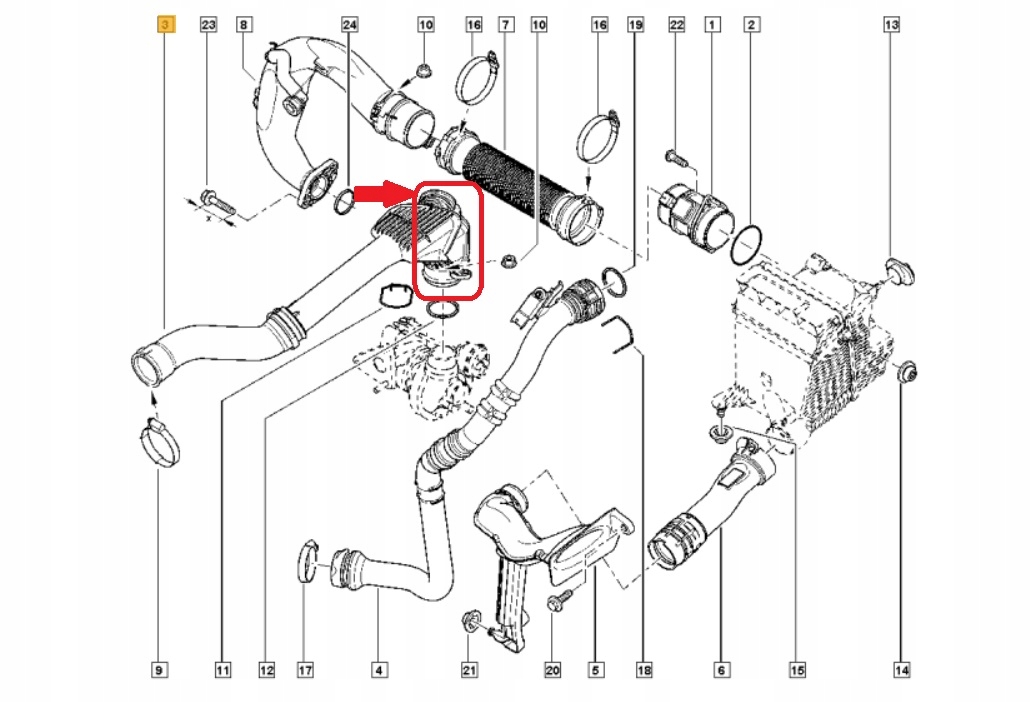 3 23 8 24 10 16 7 10 16 19 22 1 2 13

x

9 11 12 17 4 21 20 5 18 6 15 14