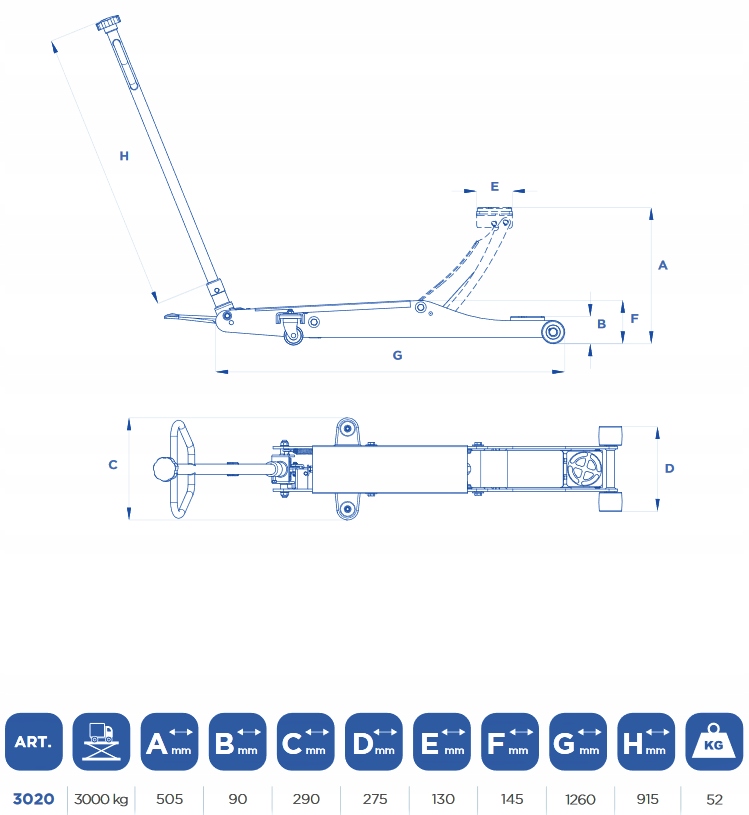 H

E

A

B F

G

C

D

| ART. | | A mm | B mm | C mm | D mm | E mm | F mm | G mm | H mm | KG |
|---|---|---|---|---|---|---|---|---|---|---|
| 3020 | 3000 kg | 505 | 90 | 290 | 275 | 130 | 145 | 1260 | 915 | 52 |