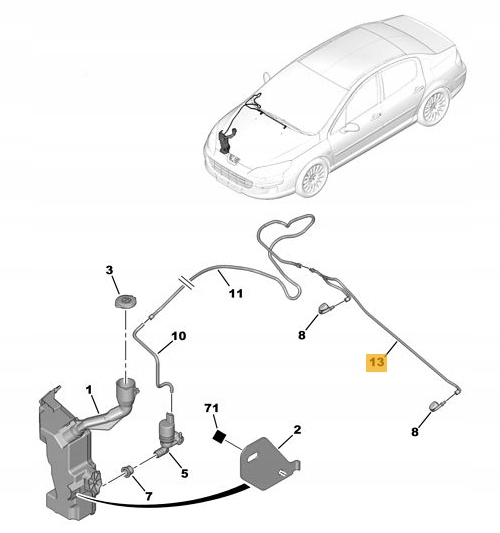 3
11
10
8
13
1
71
2
8
5
7