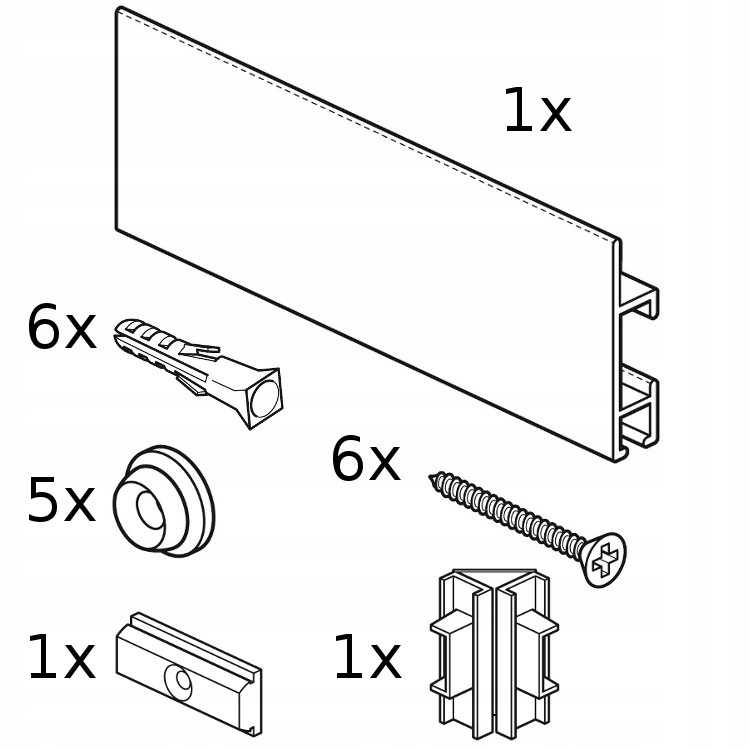 1x

6x

6x

5x

1x

1x