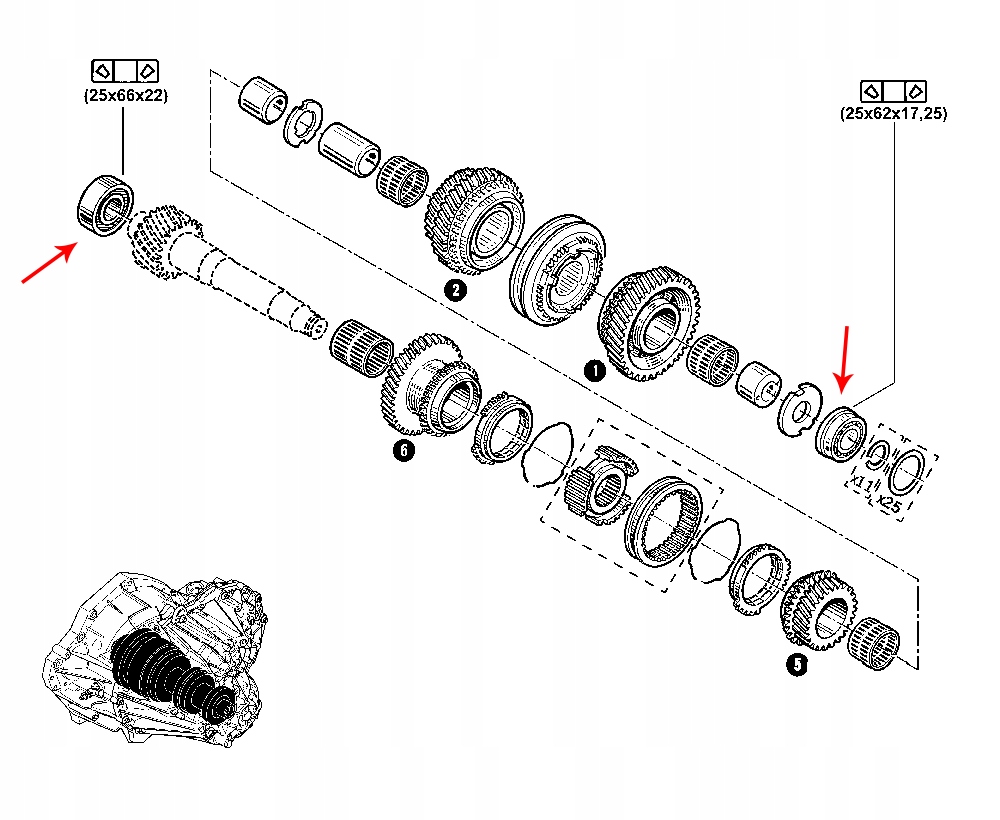 (25x66x22)

(25x62x17,25)

2

1

6

X11

X25

5