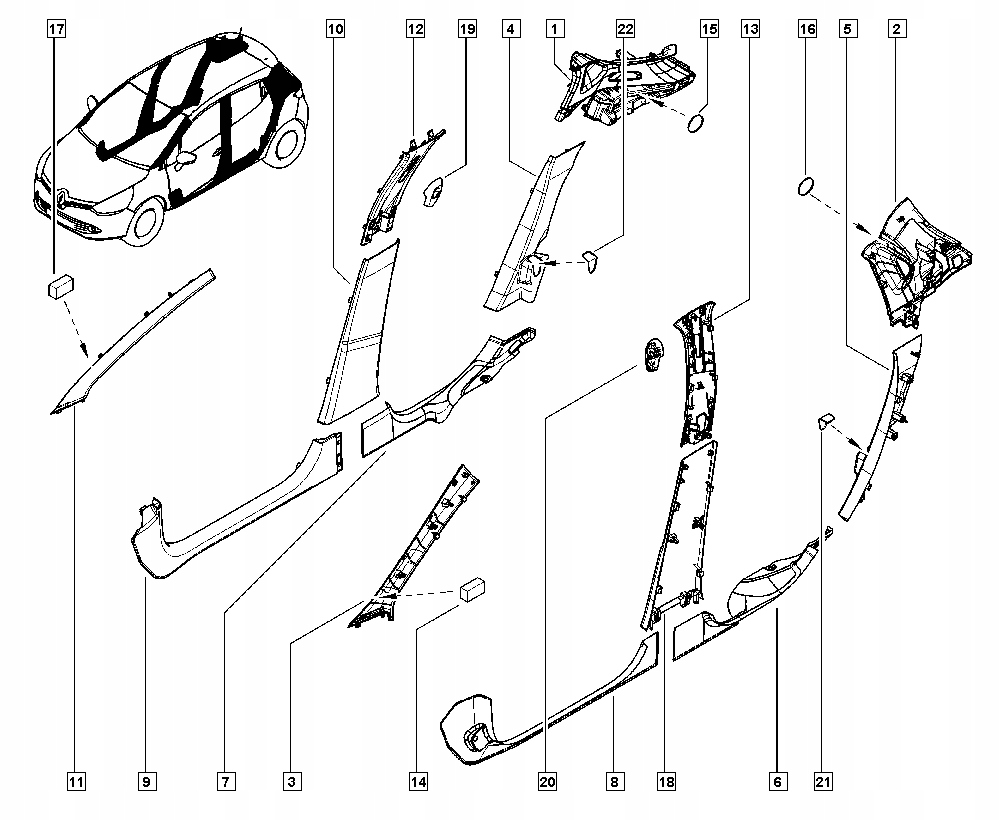 17
10
12
19
4
1
22
15
13
16
5
2
11
9
7
3
14
20
8
18
6
21