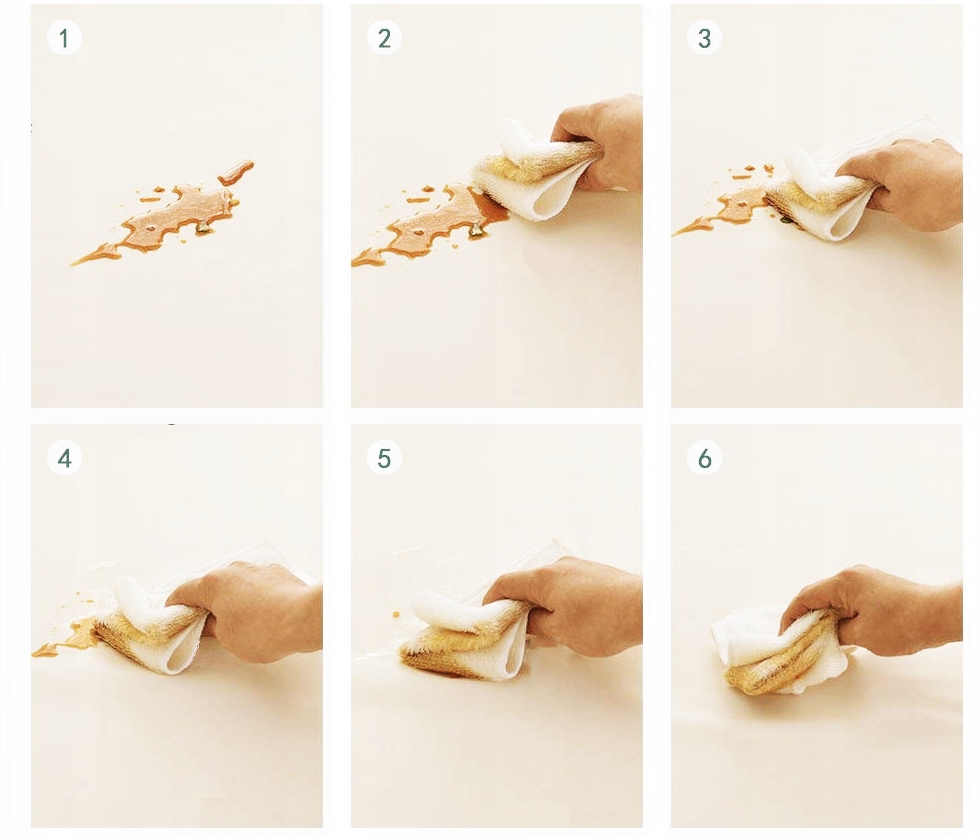 1

2

3

4

5

6