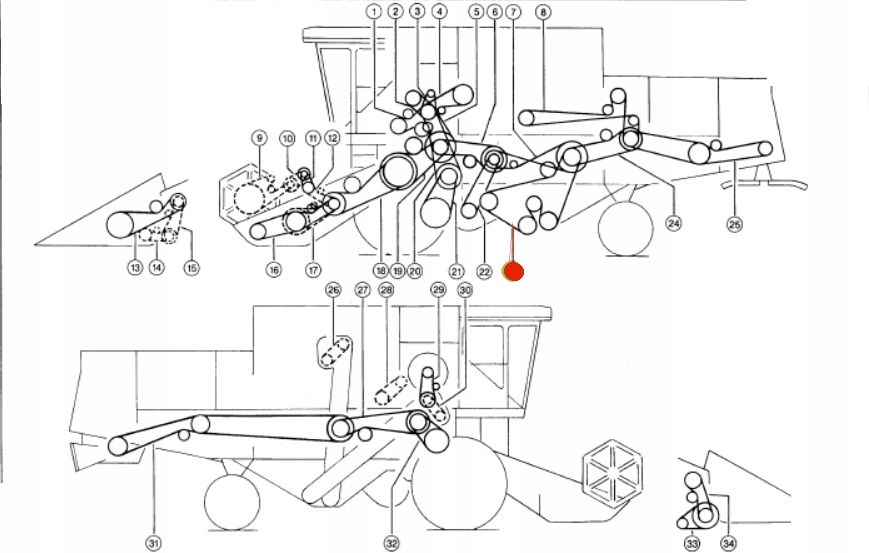 1 2 3 4 5 6 7 8
9 10 11 12
13 14 15 16 17 18 19 20 21 22 24 25
26 27 28 29 30
31 32 33 34