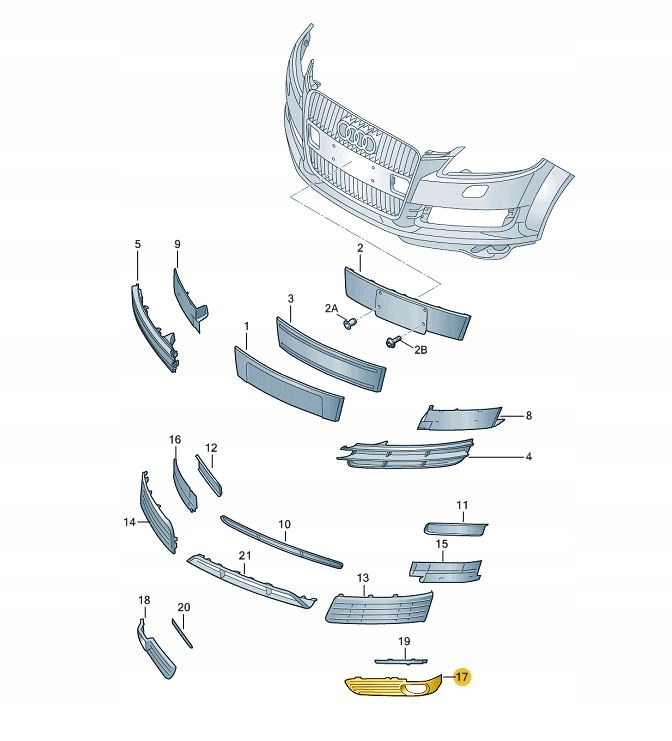 5
9
2
3
2A
2B
1
8
4
16
12
14
10
11
15
21
13
18
20
19
17