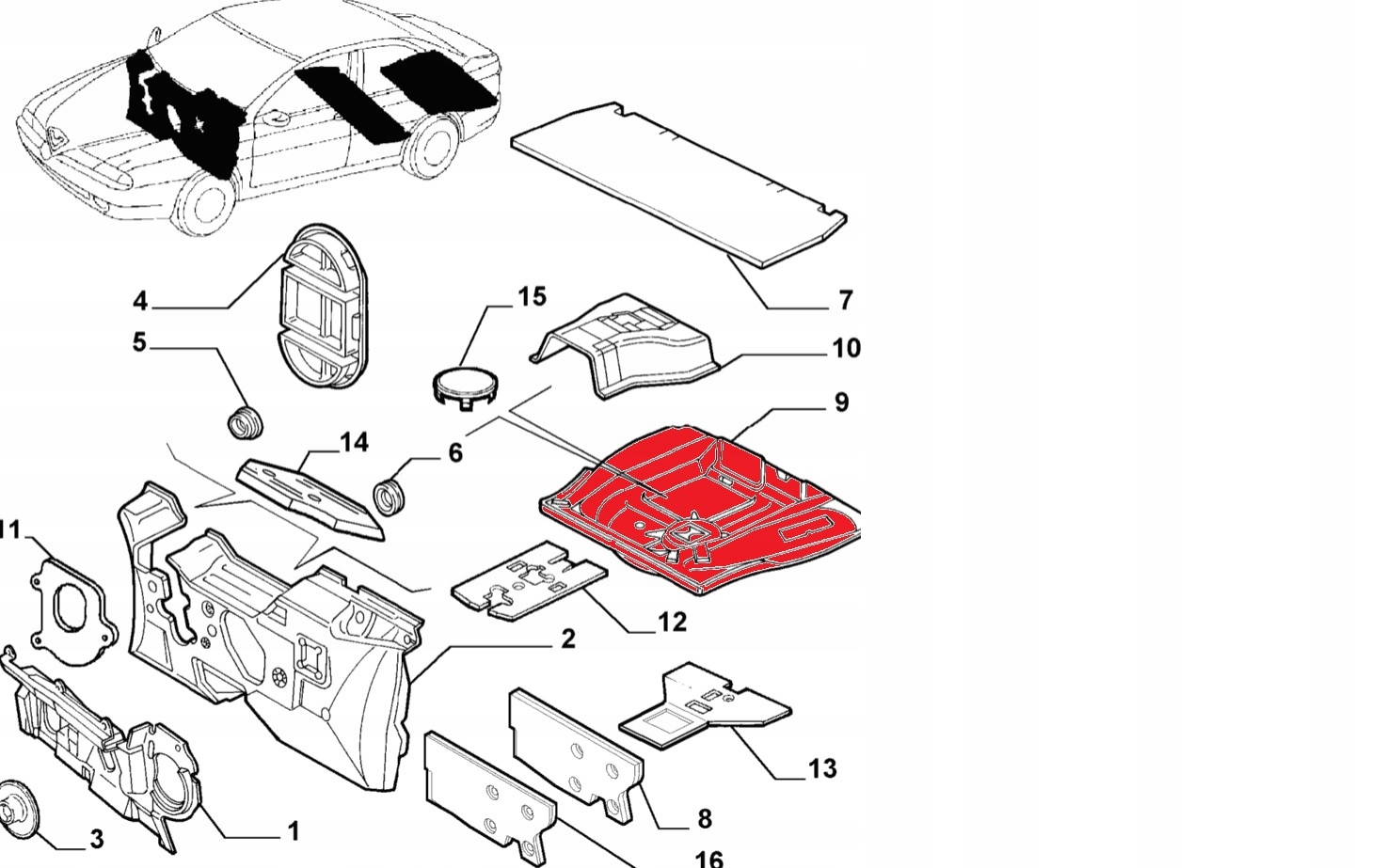 4
5
15
7
10
9
14
6
11
12
2
13
8
3
1
16