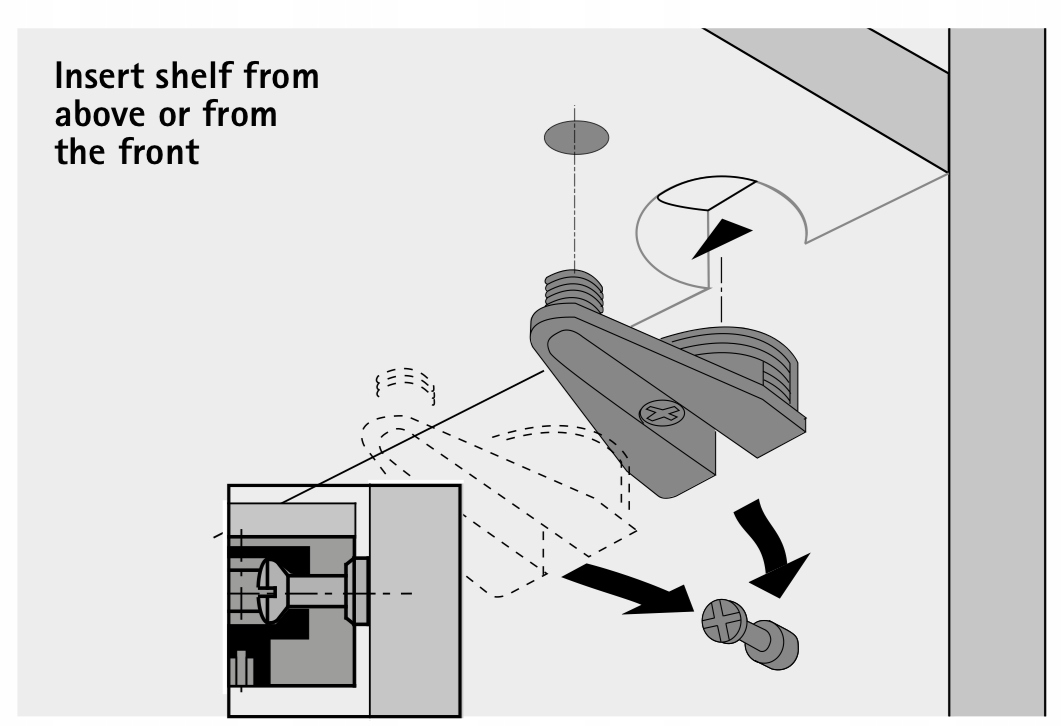 Insert shelf from above or from the front