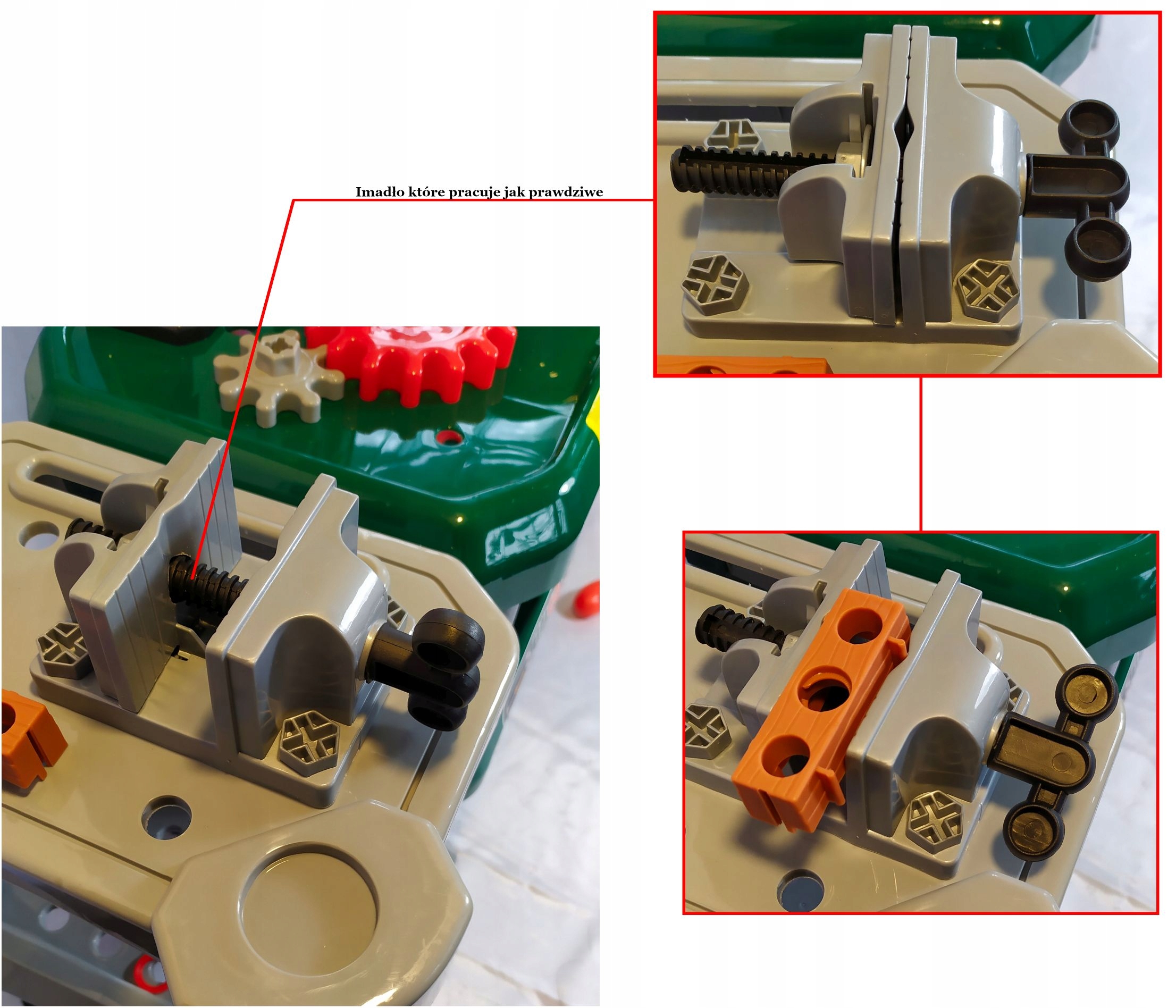 Imadło które pracuje jak prawdziwe