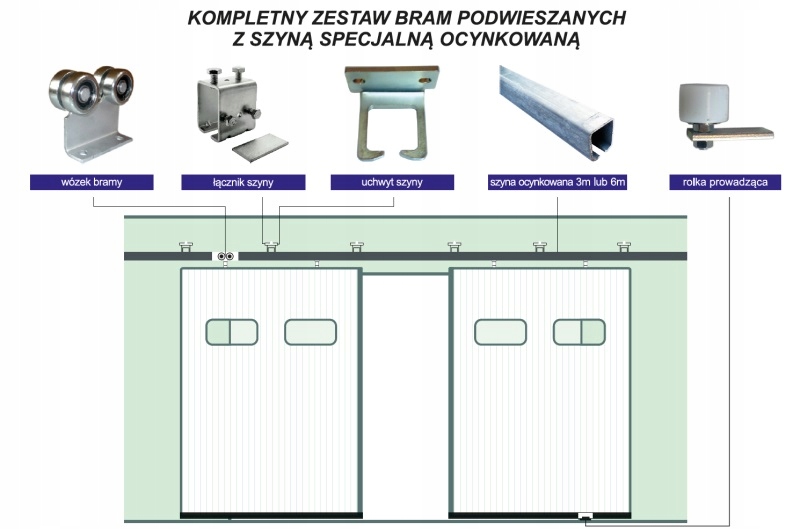 KOMPLETNY ZESTAW BRAM PODWIESZANYCH
Z SZYNĄ SPECJALNĄ OCYNKOWANĄ

wózek bramy
łącznik szyny
uchwyt szyny
szyna ocynkowana 3m lub 6m
rolka prowadząca