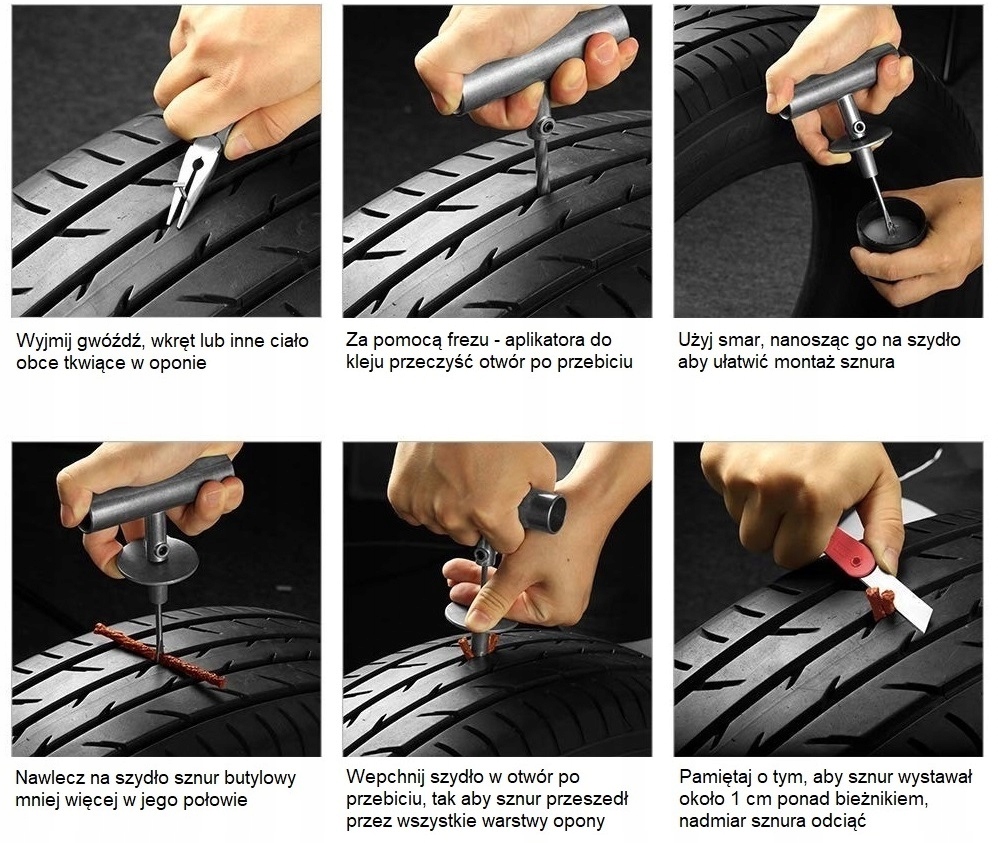 Wyjmij gwóźdź, wkręt lub inne ciało obce tkwiące w oponie

Za pomocą frezu - aplikatora do kleju przeczyść otwór po przebiciu

Użyj smar, nanosząc go na szydło aby ułatwić montaż sznura

Nawlecz na szydło sznur butylowy mniej więcej w jego połowie

Wepchnij szydło w otwór po przebiciu, tak aby sznur przeszedł przez wszystkie warstwy opony

Pamiętaj o tym, aby sznur wystawał około 1 cm ponad bieżnikiem, nadmiar sznura odciąć