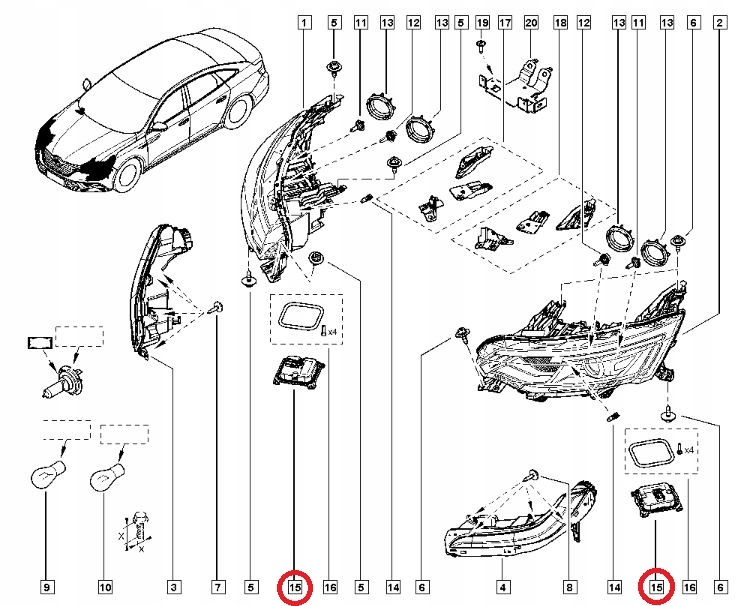 1
5
11
13
12
13
5
19
17
20
18
12
13
11
13
6
2

x4
x4

X
X

9
10
3
7
5
15
16
5
14
6
4
8
14
15
16
6