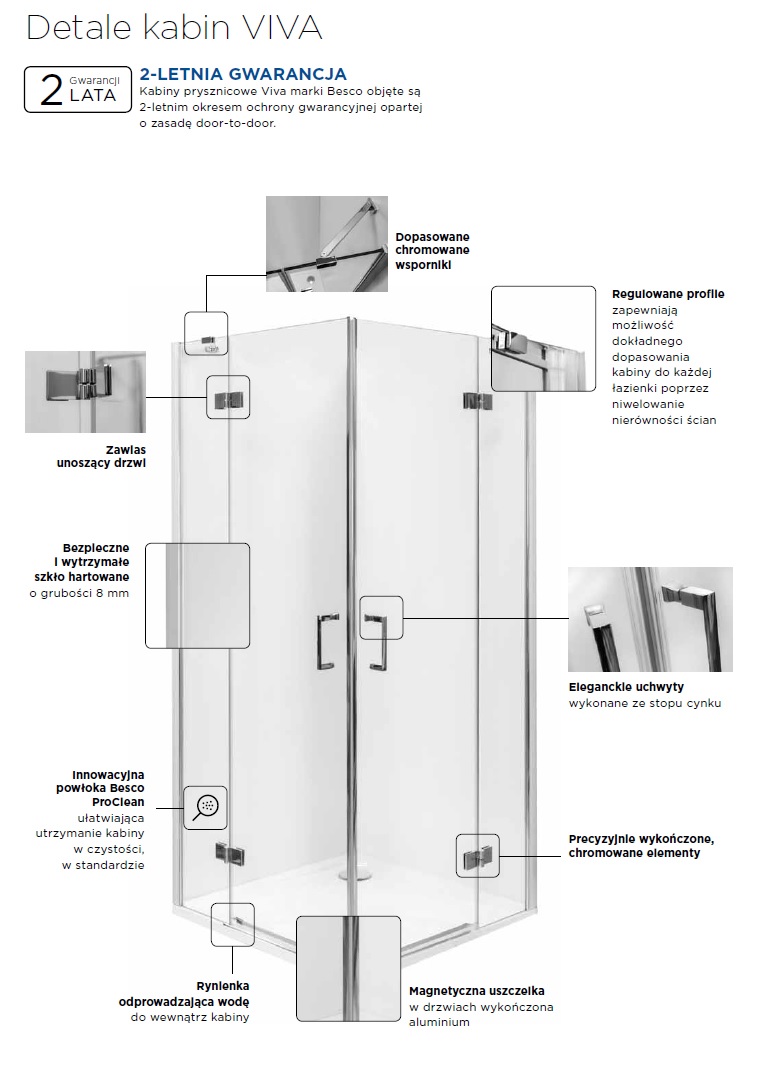 Detale kabin VIVA

2 Gwarancji LATA

2-LETNIA GWARANCJA
Kabiny prysznicowe Viva marki Besco objęte są 2-letnim okresem ochrony gwarancyjnej opartej o zasadę door-to-door.

Dopasowane chromowane wsporniki

Regulowane profile zapewniają możliwość dokładnego dopasowania kabiny do każdej łazienki poprzez niwelowanie nierówności ścian

Zawias unoszący drzwi

Bezpieczne i wytrzymałe szkło hartowane o grubości 8 mm

Eleganckie uchwyty wykonane ze stopu cynku

Innowacyjna powłoka Besco ProClean ułatwiająca utrzymanie kabiny w czystości, w standardzie

Precyzyjnie wykończone, chromowane elementy

Rynienka odprowadzająca wodę do wewnątrz kabiny

Magnetyczna uszczelka w drzwiach wykończona aluminium