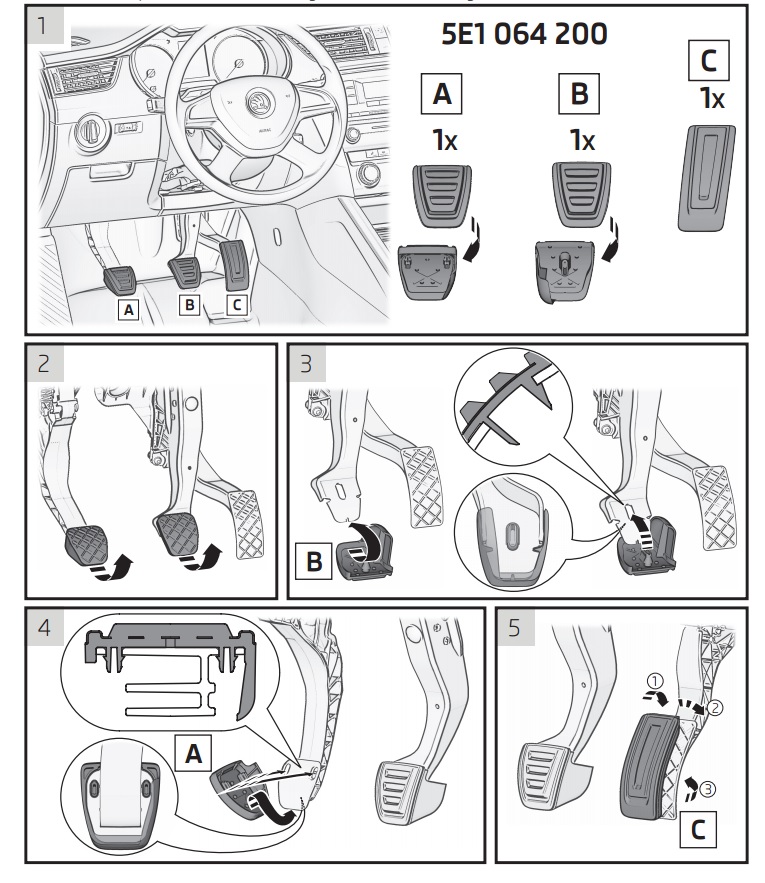 1

5E1 064 200

A
1x

B
1x

C
1x

A B C

2

3

B

4

A

5

①
②
③

C