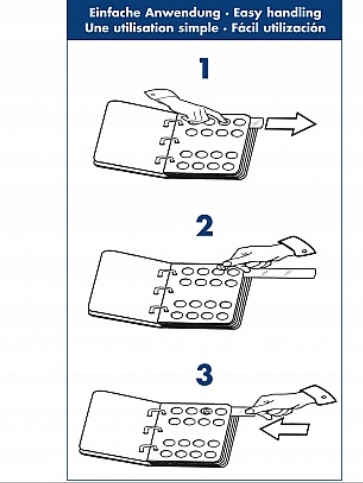 Einfache Anwendung · Easy handling
Une utilisation simple · Fácil utilización

1

2

3