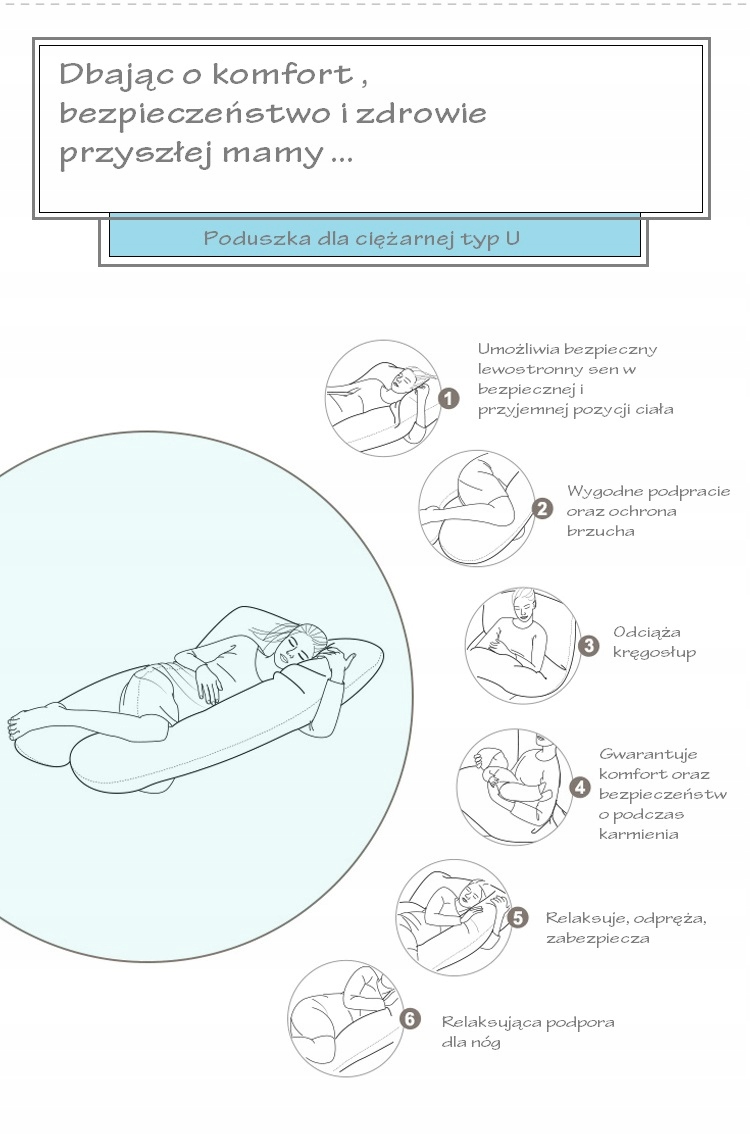 Dbając o komfort , bezpieczeństwo i zdrowie przyszłej mamy ...

Poduszka dla ciężarnej typ U

1 Umożliwia bezpieczny lewostronny sen w bezpiecznej i przyjemnej pozycji ciała

2 Wygodne podpracie oraz ochrona brzucha

3 Odciąża kręgosłup

4 Gwarantuje komfort oraz bezpieczeństwo podczas karmienia

5 Relaksuje, odpręża, zabezpiecza

6 Relaksująca podpora dla nóg