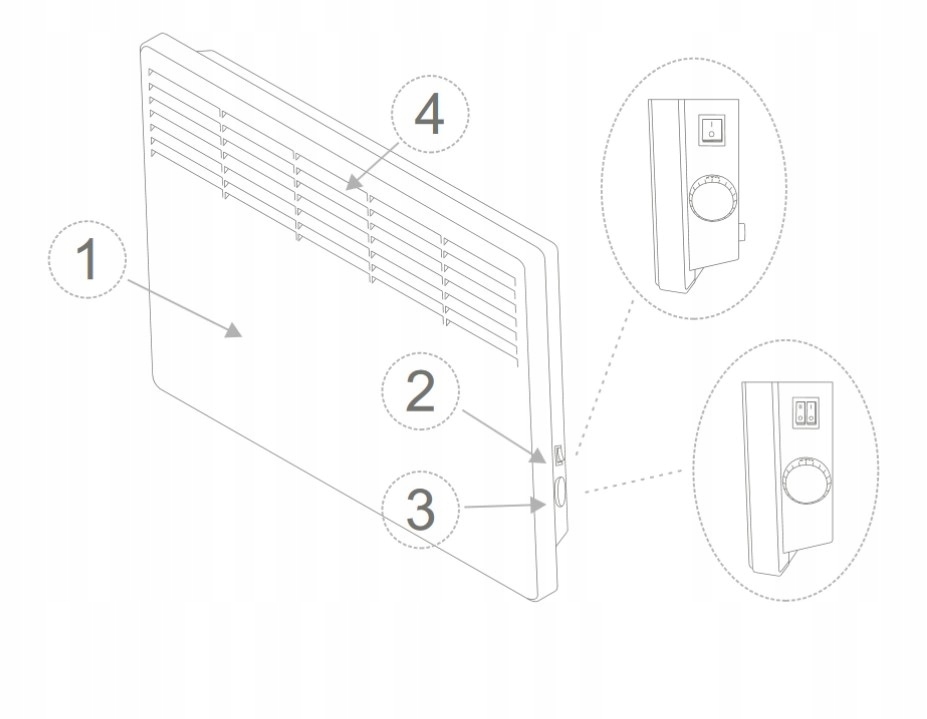 4
1
2
3